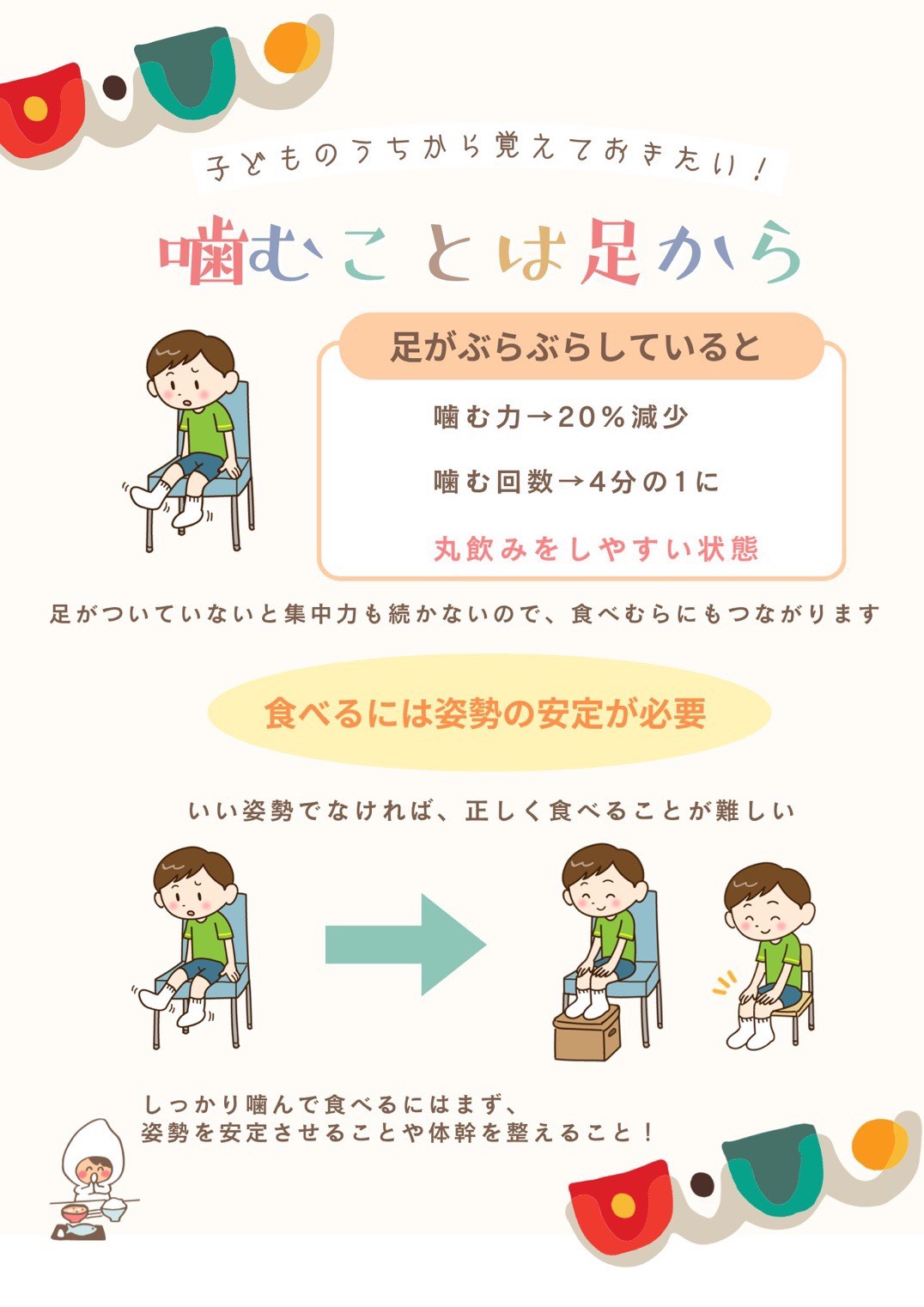 子どものうちから覚えておきたい！

噛むことは足から

足がぶらぶらしていると

噛む力→20％減少

噛む回数→4分の1に

丸飲みをしやすい状態

足がついていないと集中力も続かないので、食べむらにもつながります

食べるには姿勢の安定が必要

いい姿勢でなければ、正しく食べることが難しい

しっかり噛んで食べるにはまず、
姿勢を安定させることや体幹を整えること！